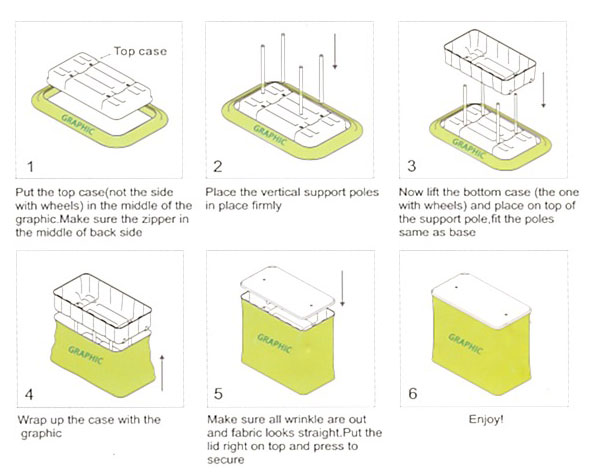 Top case

GRAPHIC

1

Put the top case(not the side with wheels) in the middle of the graphic.Make sure the zipper in the middle of back side

GRAPHIC

2

Place the vertical support poles in place firmly

GRAPHIC

3

Now lift the bottom case (the one with wheels) and place on top of the support pole,fit the poles same as base

GRAPHIC

4

Wrap up the case with the graphic

GRAPHIC

5

Make sure all wrinkle are out and fabric looks straight.Put the lid right on top and press to secure

GRAPHIC

6

Enjoy!